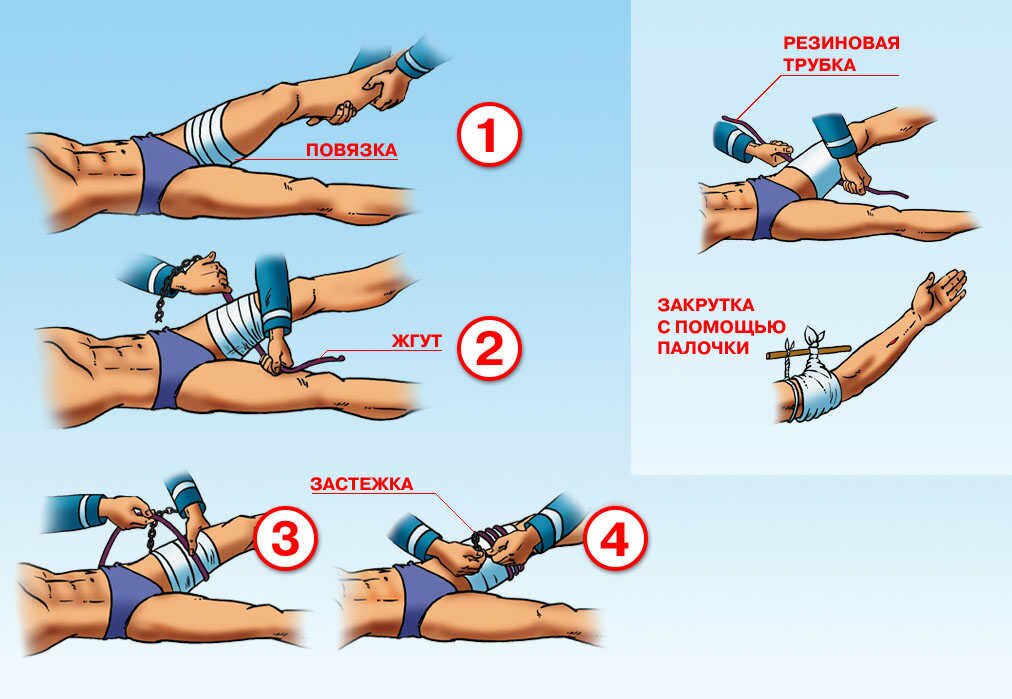 1
ПОВЯЗКА

2
ЖГУТ

3

ЗАСТЕЖКА
4

РЕЗИНОВАЯ ТРУБКА

ЗАКРУТКА С ПОМОЩЬЮ ПАЛОЧКИ